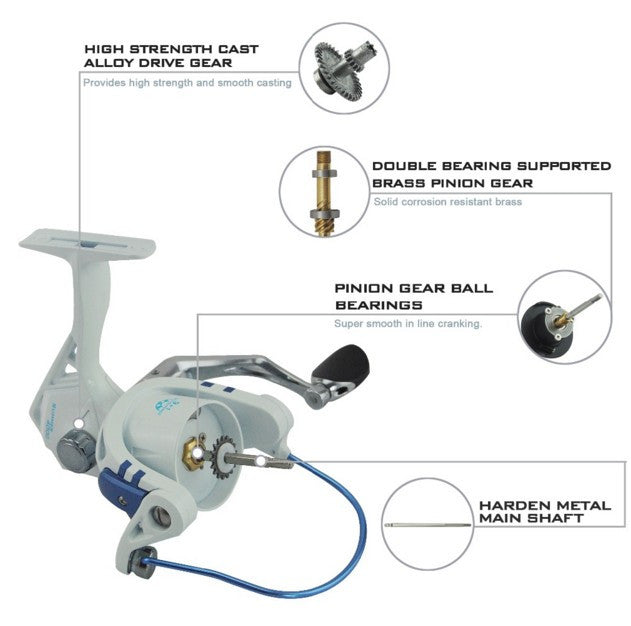 HIGH STRENGTH CAST ALLOY DRIVE GEAR

Provides high strength and smooth casting

DOUBLE BEARING SUPPORTED BRASS PINION GEAR

Solid corrosion resistant brass

PINION GEAR BALL BEARINGS

Super smooth in line cranking.

HARDEN METAL MAIN SHAFT