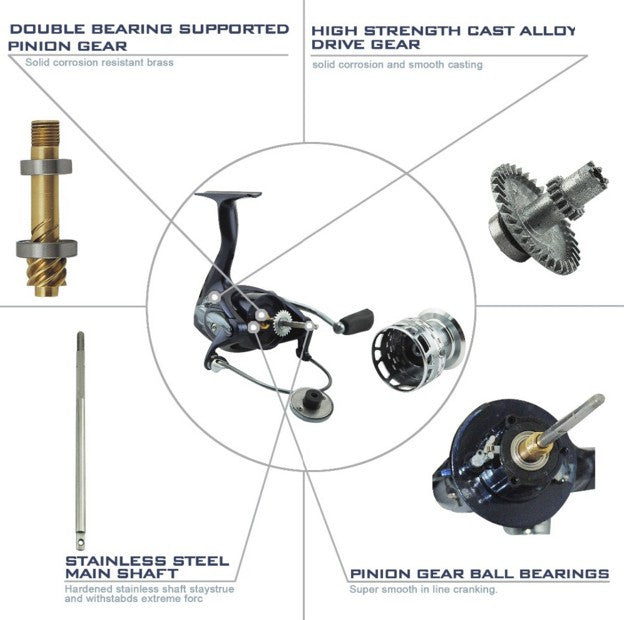 DOUBLE BEARING SUPPORTED PINION GEAR
Solid corrosion resistant brass

HIGH STRENGTH CAST ALLOY DRIVE GEAR
solid corrosion and smooth casting

STAINLESS STEEL MAIN SHAFT
Hardened stainless shaft staystrue and withstabds extreme forc

PINION GEAR BALL BEARINGS
Super smooth in line cranking.