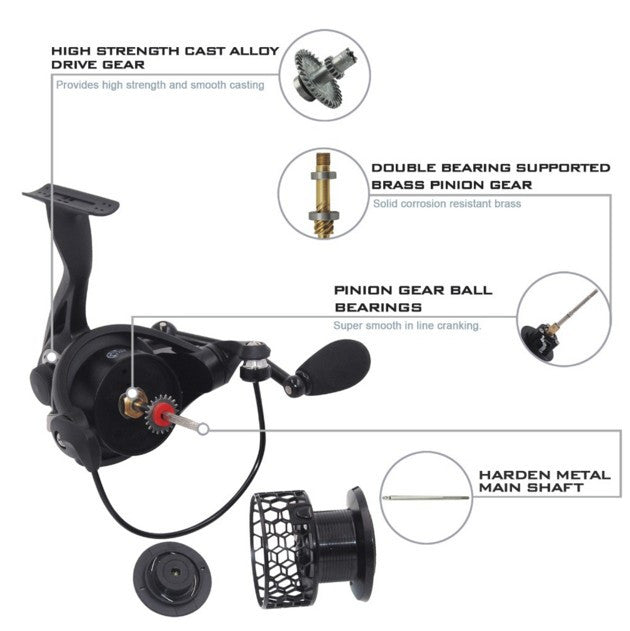 HIGH STRENGTH CAST ALLOY DRIVE GEAR

Provides high strength and smooth casting

DOUBLE BEARING SUPPORTED BRASS PINION GEAR

Solid corrosion resistant brass

PINION GEAR BALL BEARINGS

Super smooth in line cranking.

HARDEN METAL MAIN SHAFT