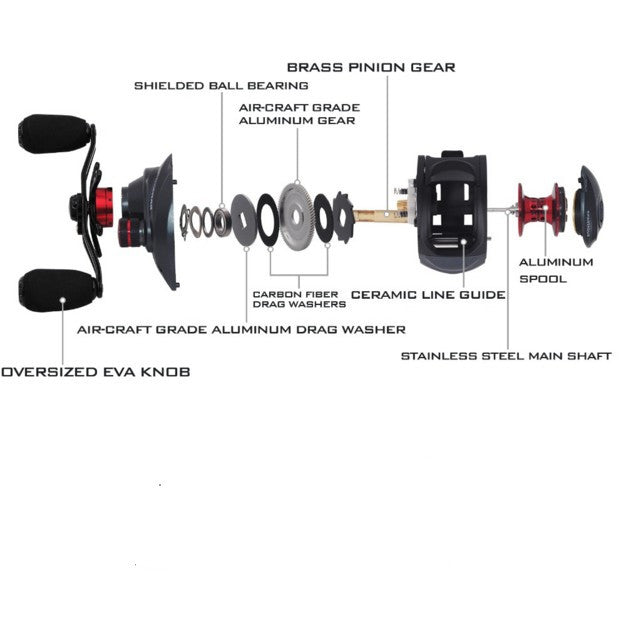 BRASS PINION GEAR

SHIELDED BALL BEARING

AIR-CRAFT GRADE ALUMINUM GEAR

ALUMINUM SPOOL

CARBON FIBER DRAG WASHERS

CERAMIC LINE GUIDE

AIR-CRAFT GRADE ALUMINUM DRAG WASHER

STAINLESS STEEL MAIN SHAFT

OVERSIZED EVA KNOB